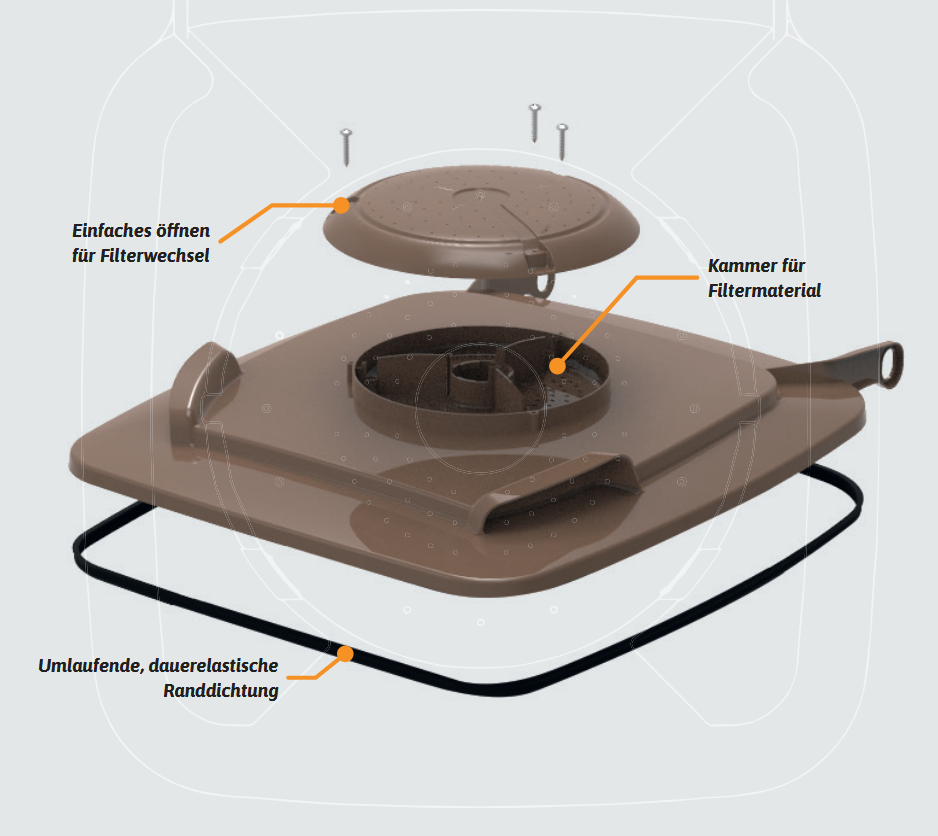 Einfaches öffnen
für Filterwechsel

Kammer für
Filtermaterial

Umlaufende, dauerelastische
Randdichtung